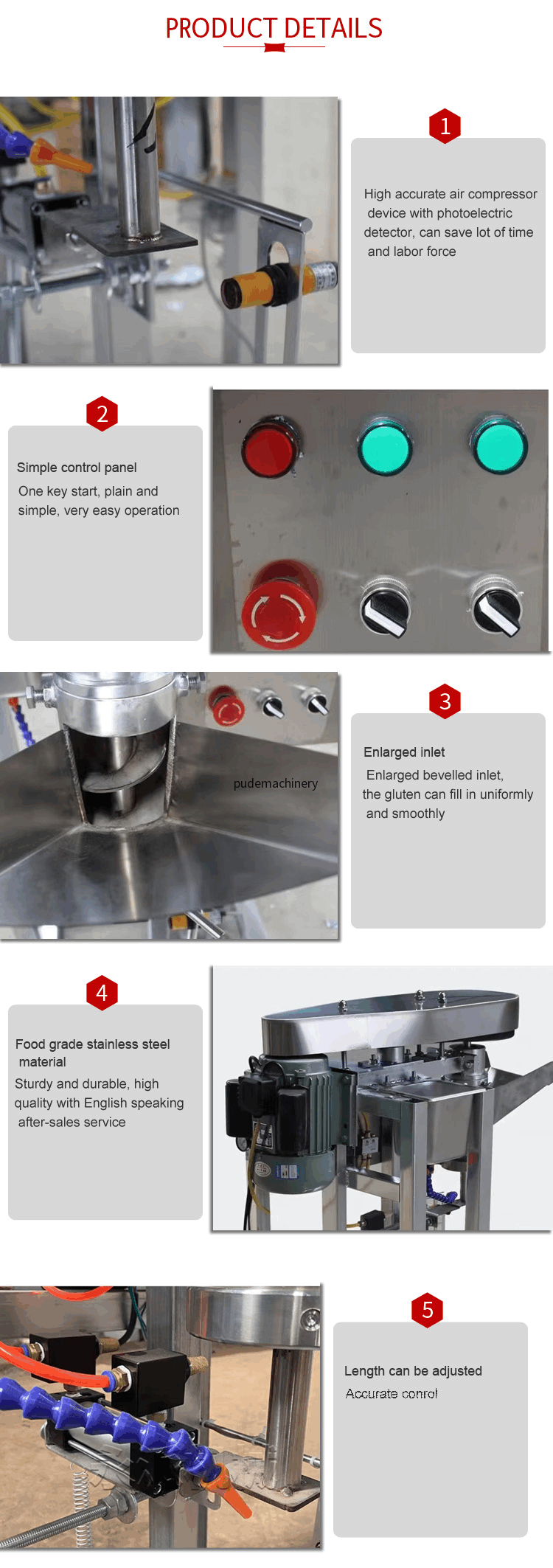 PRODUCT DETAILS

1

High accurate air compressor device with photoelectric detector, can save lot of time and labor force

2

Simple control panel

One key start, plain and simple, very easy operation

pudemachinery

3

Enlarged inlet

Enlarged bevelled inlet, the gluten can fill in uniformly and smoothly

4

Food grade stainless steel material

Sturdy and durable, high quality with English speaking after-sales service

5

Length can be adjusted

Accurate conrol